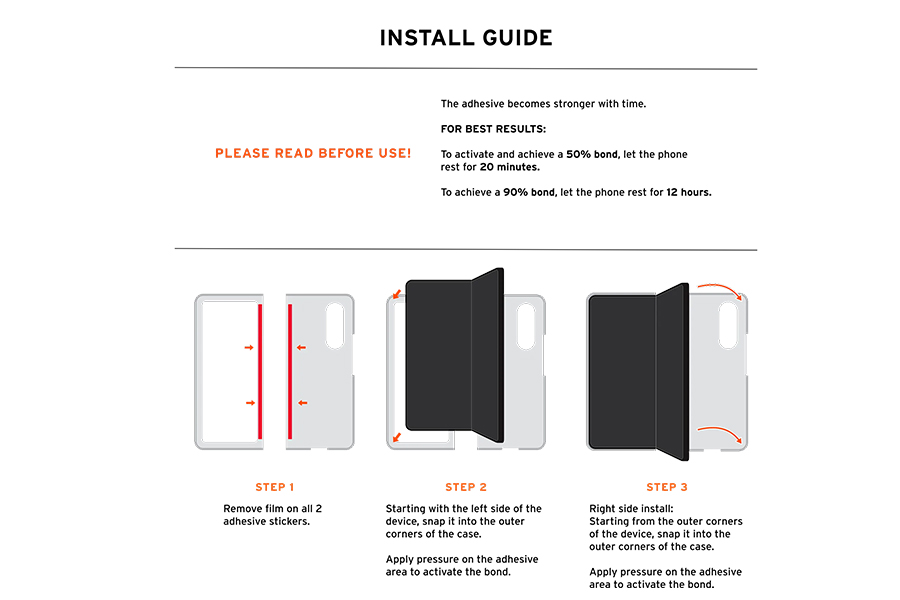 INSTALL GUIDE

PLEASE READ BEFORE USE!

The adhesive becomes stronger with time.

FOR BEST RESULTS:

To activate and achieve a 50% bond, let the phone rest for 20 minutes.

To achieve a 90% bond, let the phone rest for 12 hours.

STEP 1

Remove film on all 2 adhesive stickers.

STEP 2

Starting with the left side of the device, snap it into the outer corners of the case.

Apply pressure on the adhesive area to activate the bond.

STEP 3

Right side install:
Starting from the outer corners of the device, snap it into the outer corners of the case.

Apply pressure on the adhesive area to activate the bond.